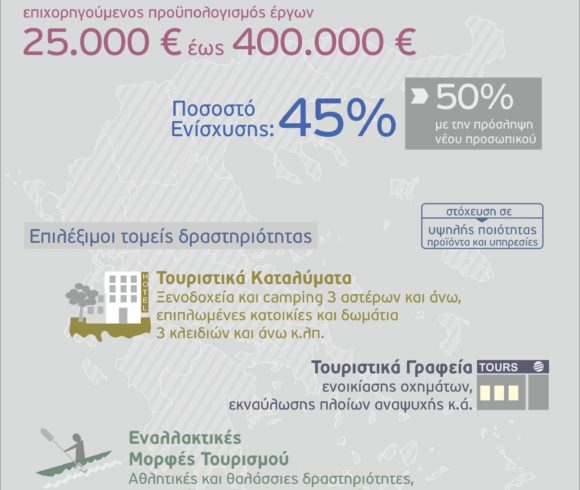 επιχορηγούμενος προϋπολογισμός έργων

25.000 € έως 400.000 €

Ποσοστό Ενίσχυσης: 45%

50%
με την πρόσληψη νέου προσωπικού

στόχευση σε
υψηλής ποιότητας προϊόντα και υπηρεσίες

Επιλέξιμοι τομείς δραστηριότητας

HOTEL

Τουριστικά Καταλύματα
Ξενοδοχεία και camping 3 αστέρων και άνω, επιπλωμένες κατοικίες και δωμάτια 3 κλειδιών και άνω κ.λπ.

Τουριστικά Γραφεία
ενοικίασης οχημάτων, εκναύλωσης πλοίων αναψυχής κ.ά.

TOURS

Εναλλακτικές Μορφές Τουρισμού
Αθλητικές και θαλάσσιες δραστηριότητες,